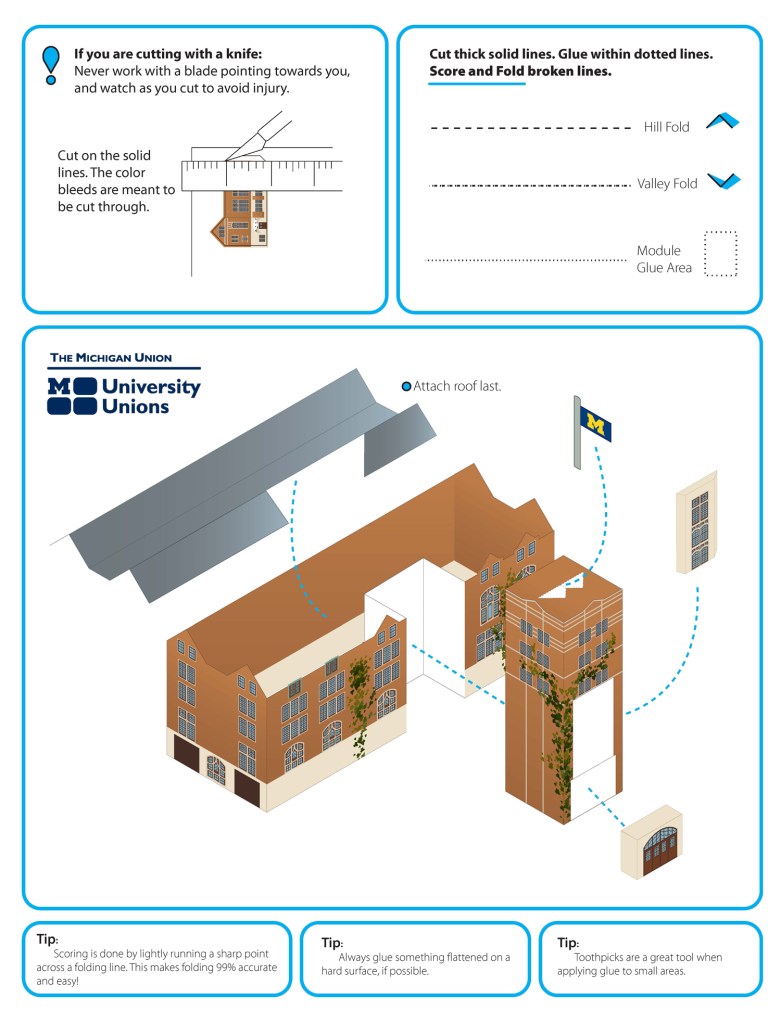 If you are cutting with a knife:
Never work with a blade pointing towards you, and watch as you cut to avoid injury.

Cut on the solid lines. The color bleeds are meant to be cut through.

Cut thick solid lines. Glue within dotted lines.
Score and Fold broken lines.

Hill Fold

Valley Fold

Module Glue Area

THE MICHIGAN UNION

M University Unions

Attach roof last.

M

Tip:
Scoring is done by lightly running a sharp point across a folding line. This makes folding 99% accurate and easy!

Tip:
Always glue something flattened on a hard surface, if possible.

Tip:
Toothpicks are a great tool when applying glue to small areas.